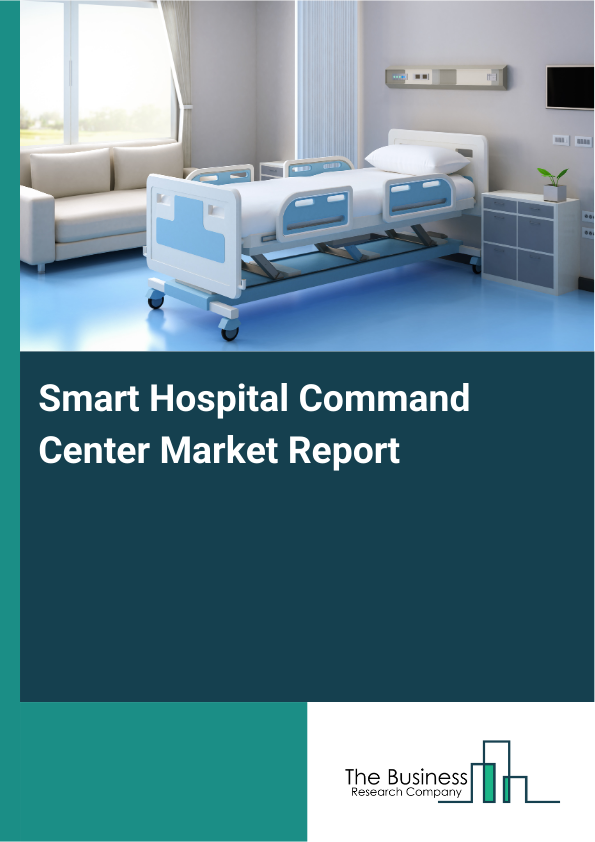 Smart Hospital Command Center Market Report

The Business
Research Company