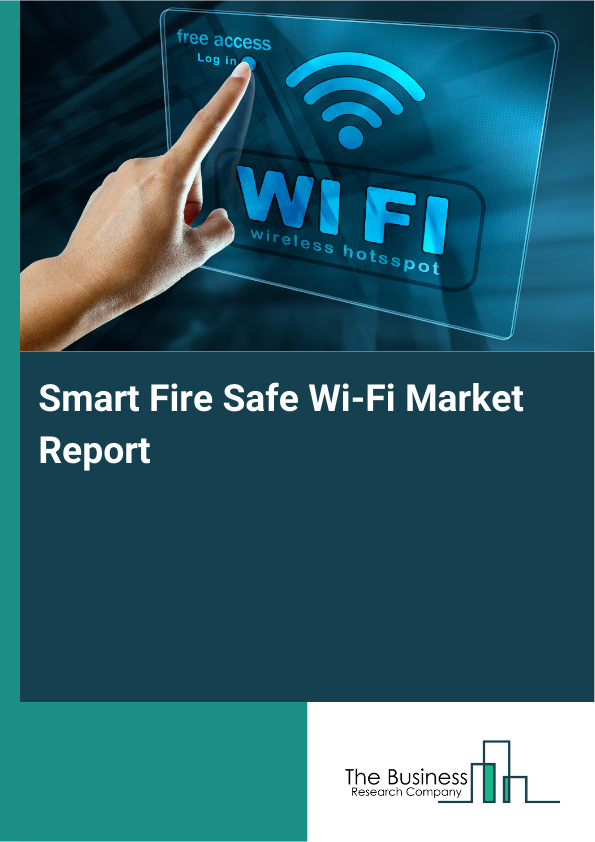 free access
Log in

WI FI
wireless hotsspot

Smart Fire Safe Wi-Fi Market Report

The Business
Research Company