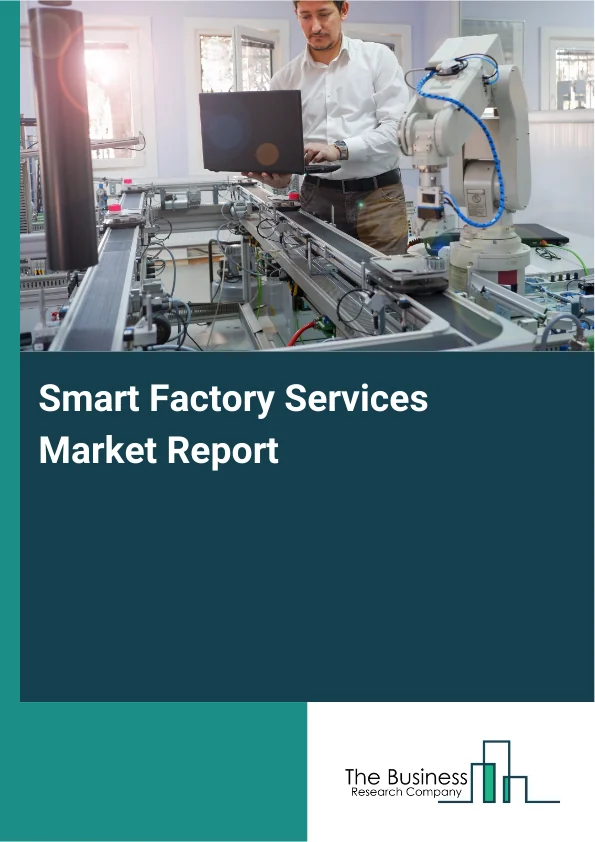 Smart Factory Services Market Report

The Business Research Company