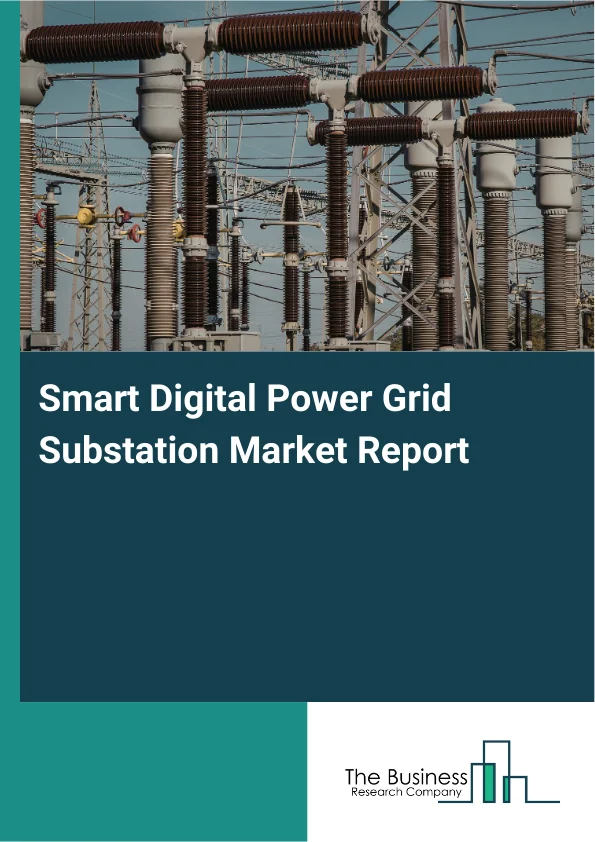 Smart Digital Power Grid Substation Market Report

The Business
Research Company