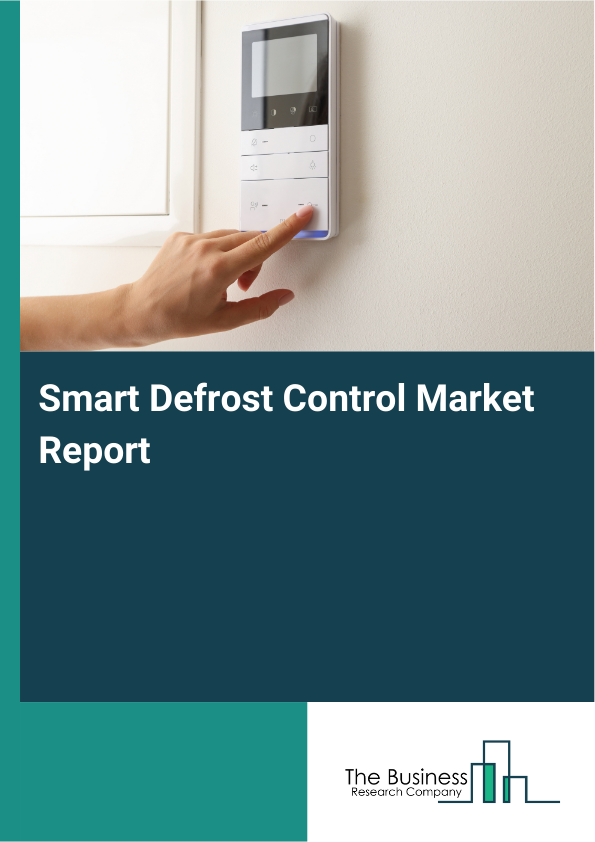 Smart Defrost Control Market Report

The Business
Research Company