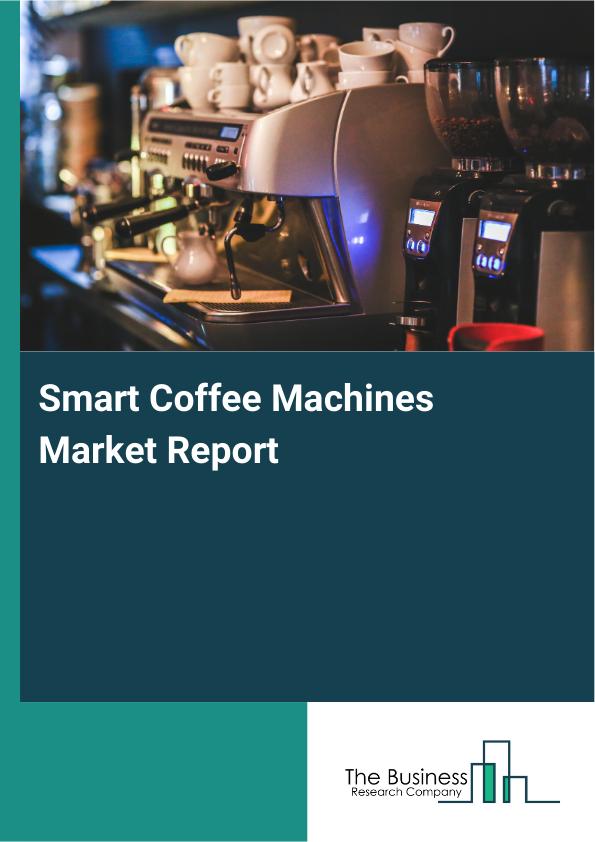 Smart Coffee Machines Market Report

The Business
Research Company