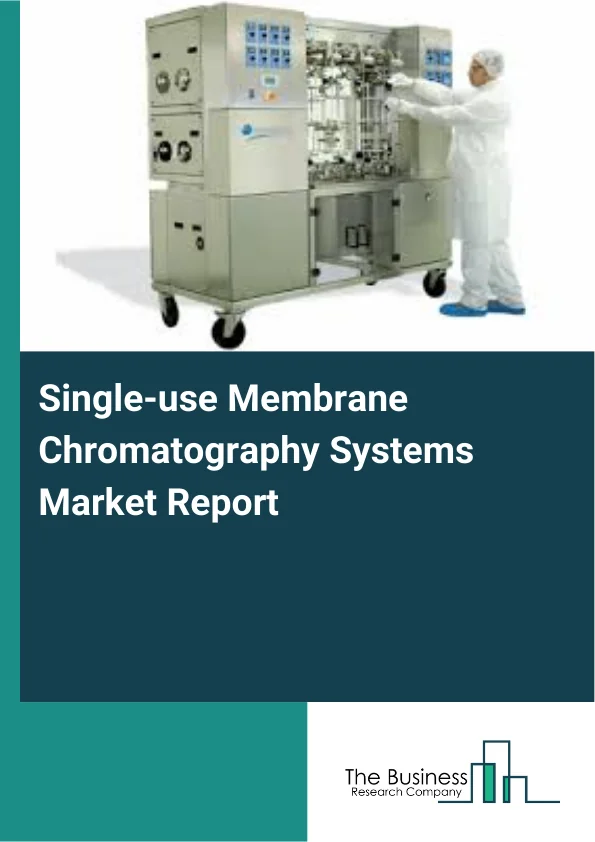 Single-use Membrane Chromatography Systems Market Report

The Business
Research Company