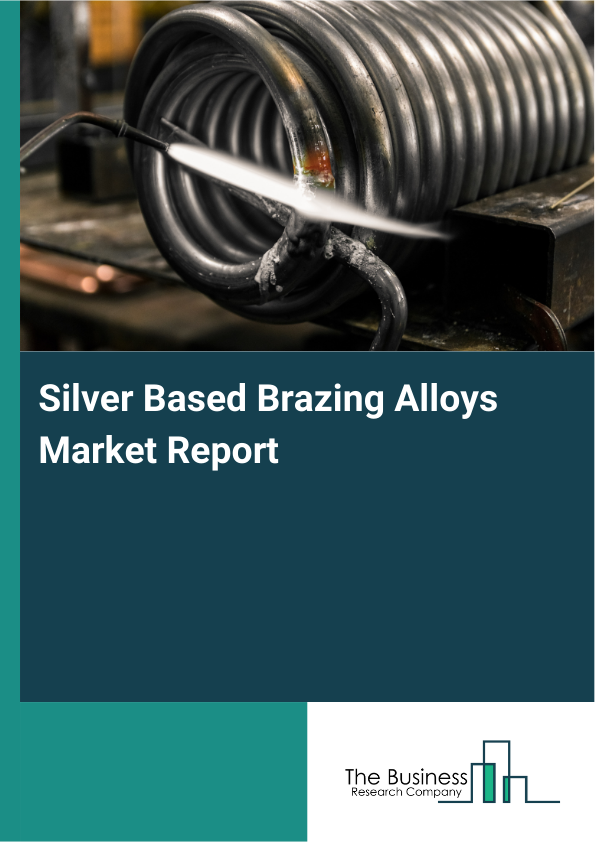 Silver Based Brazing Alloys Market Report

The Business
Research Company