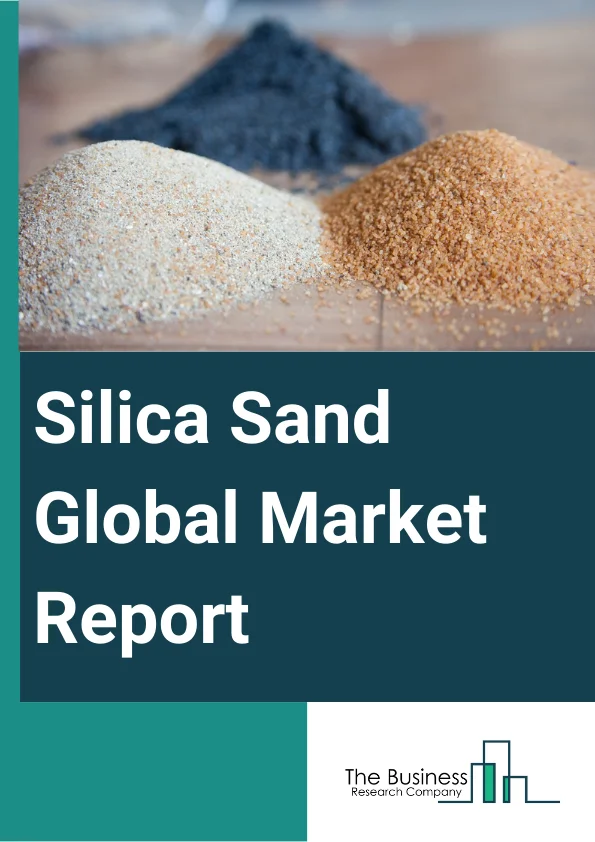 Silica Sand Global Market Report

The Business
Research Company