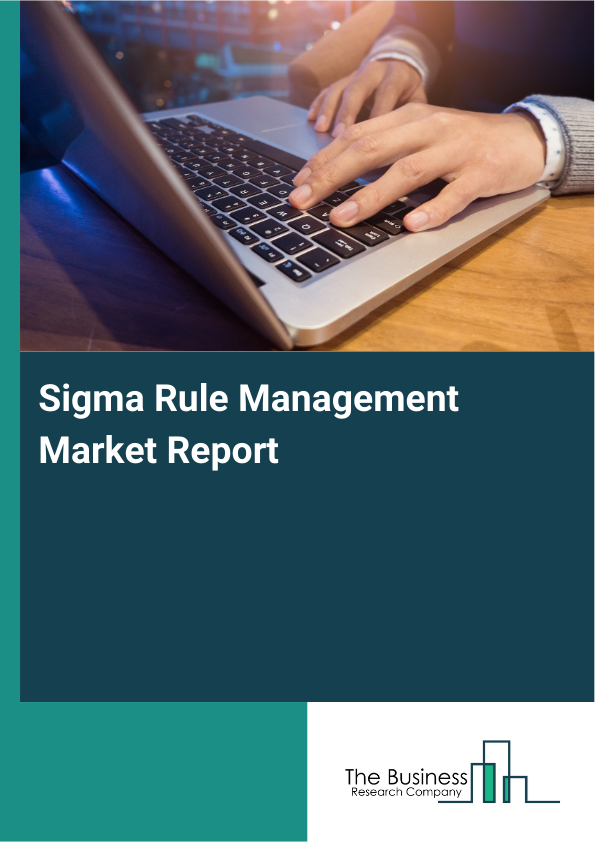 Sigma Rule Management Market Report

The Business
Research Company