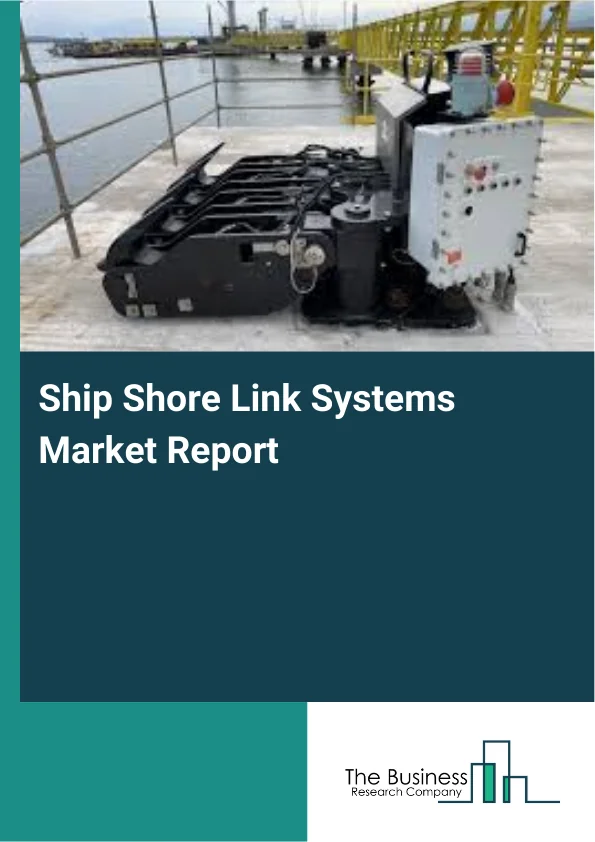 Ship Shore Link Systems Market Report

The Business
Research Company