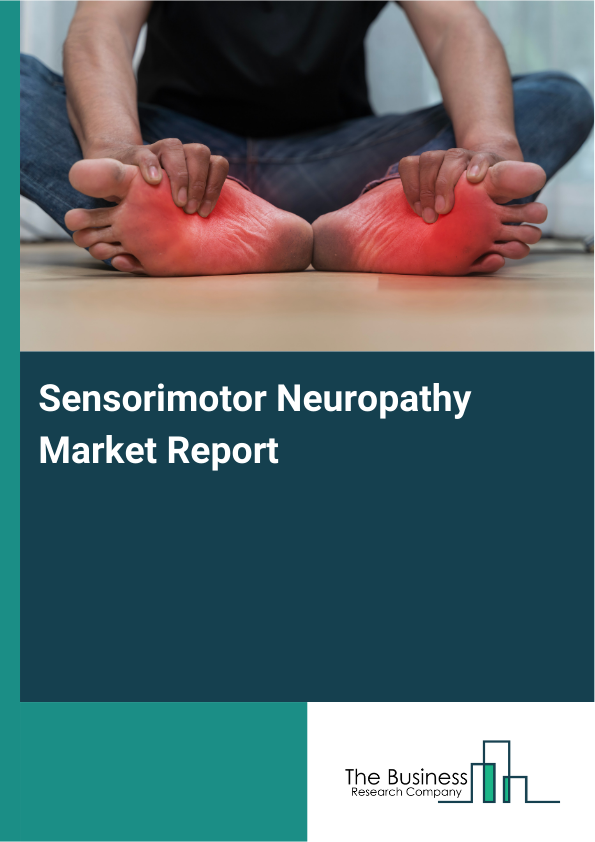 Sensorimotor Neuropathy Market Report

The Business
Research Company