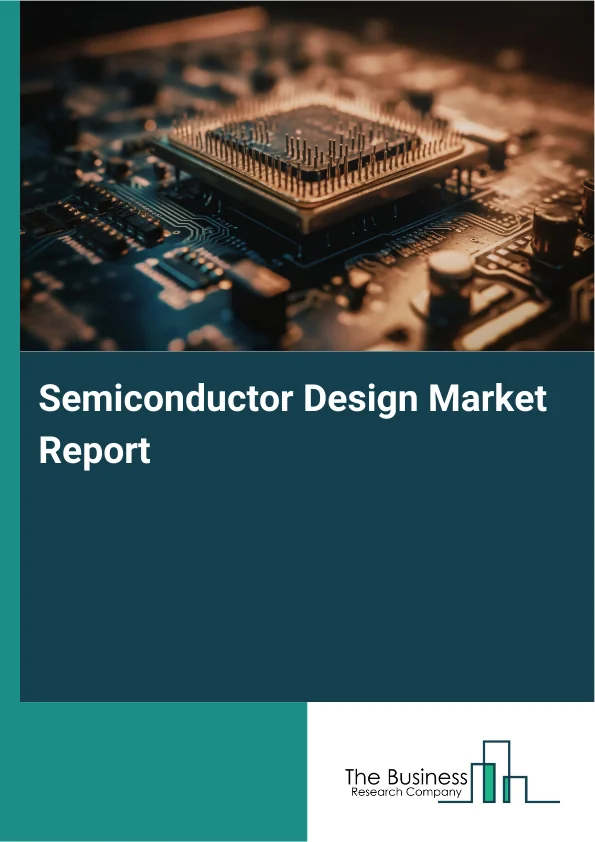 Semiconductor Design Market Report

The Business
Research Company