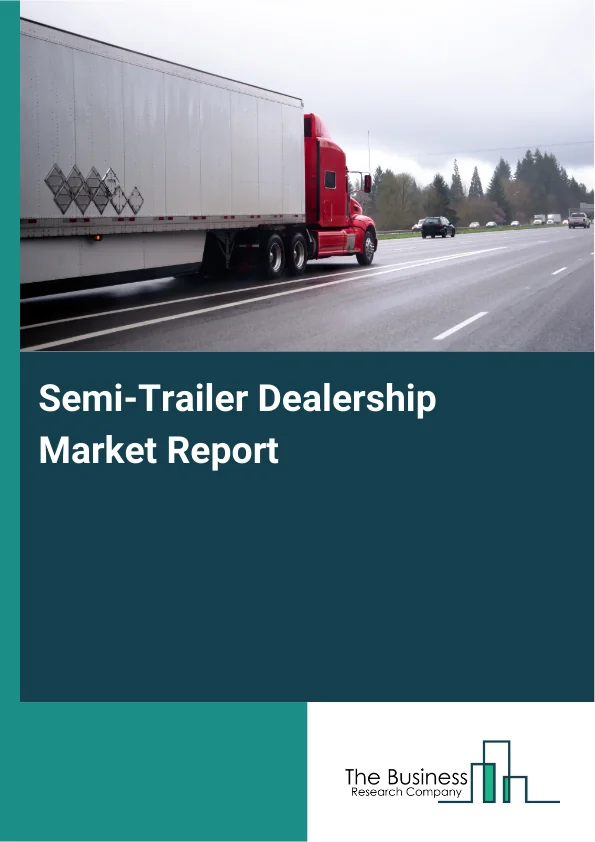 Semi-Trailer Dealership Market Report

The Business
Research Company