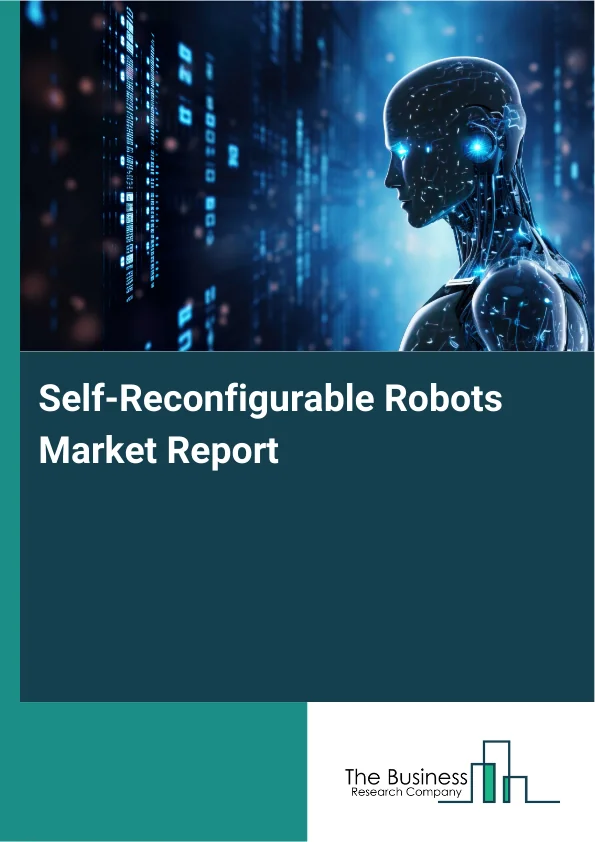 Self-Reconfigurable Robots Market Report

The Business
Research Company