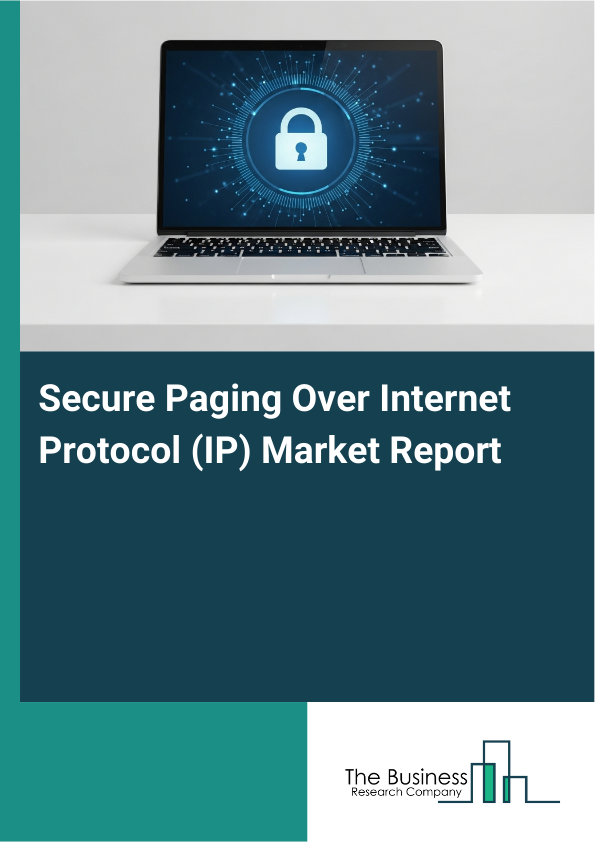 Secure Paging Over Internet Protocol (IP) Market Report

The Business
Research Company