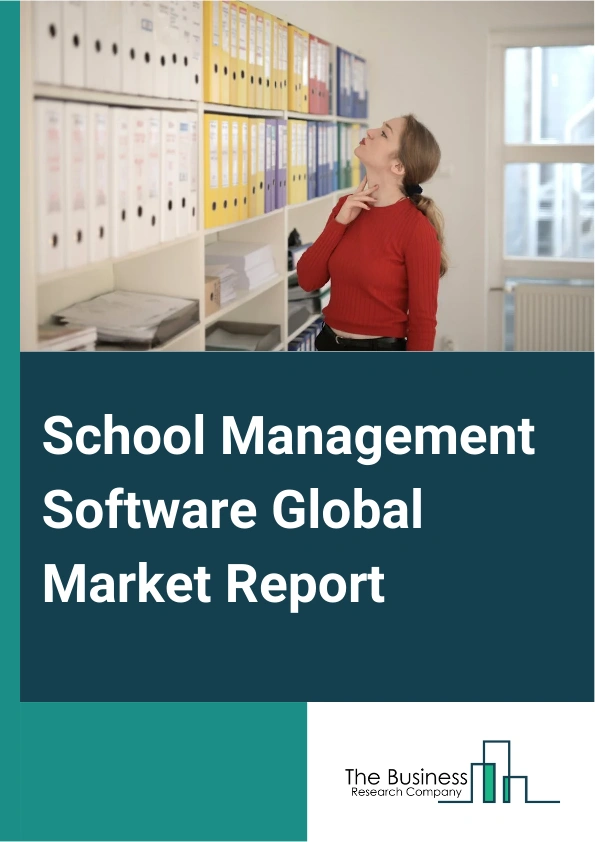 School Management Software Global Market Report

The Business
Research Company