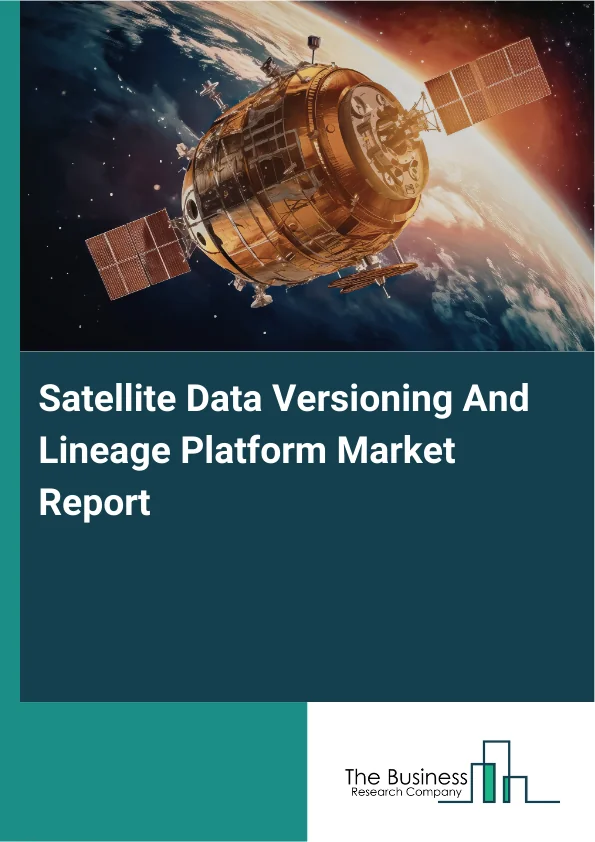 Satellite Data Versioning And Lineage Platform Market Report

The Business
Research Company