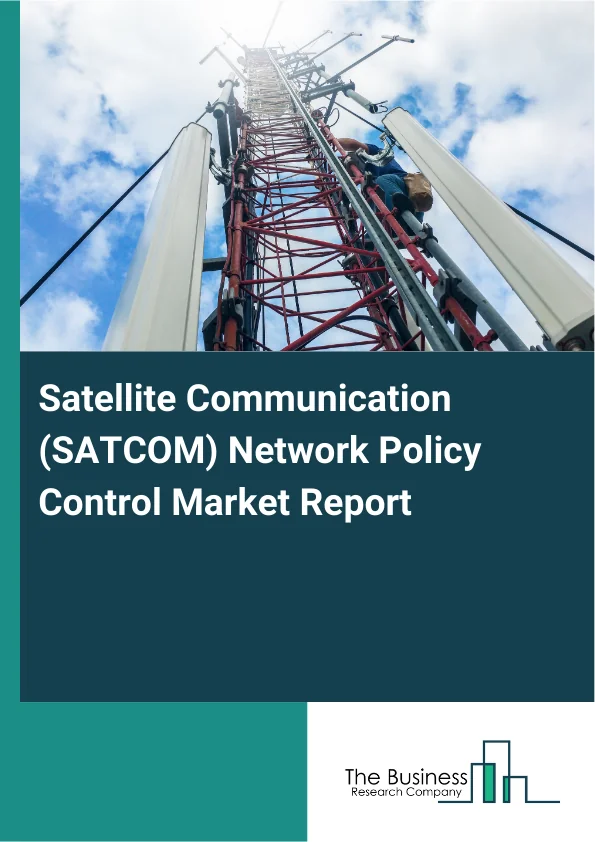 Satellite Communication (SATCOM) Network Policy Control Market Report

The Business
Research Company