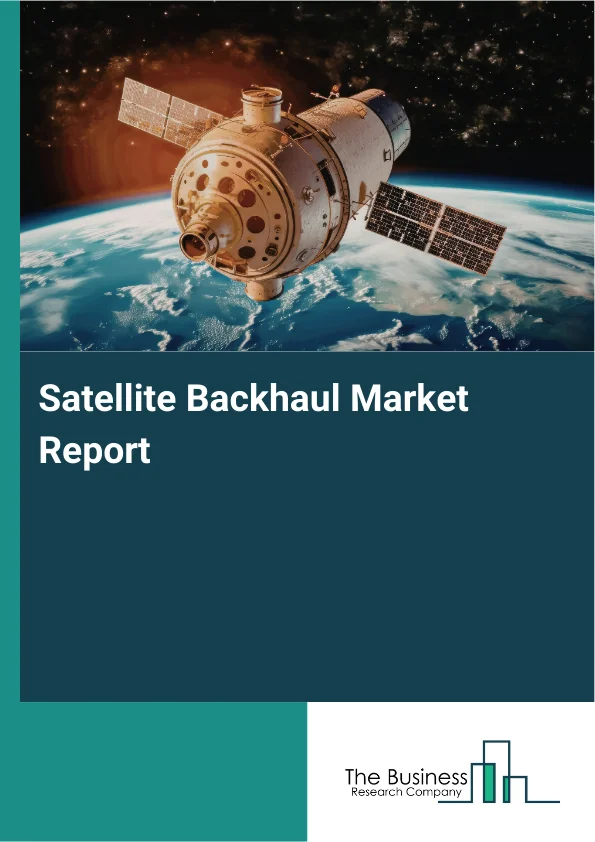 Satellite Backhaul Market Report

The Business
Research Company