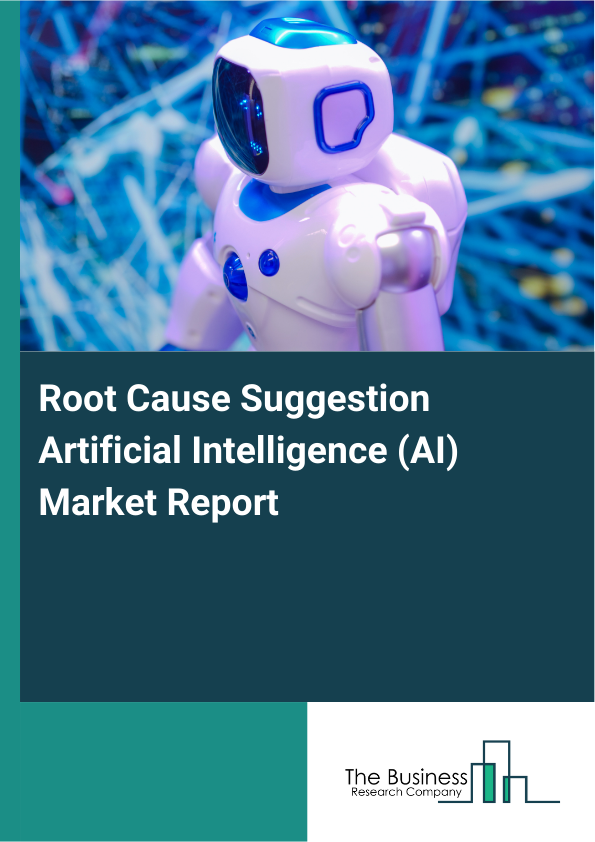 Root Cause Suggestion Artificial Intelligence (AI) Market Report

The Business
Research Company