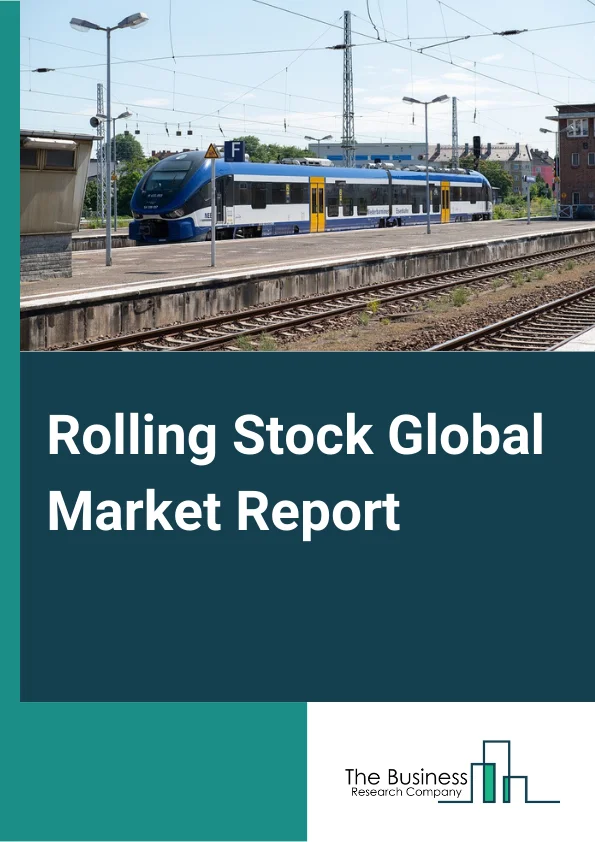 F

Rolling Stock Global Market Report

The Business
Research Company