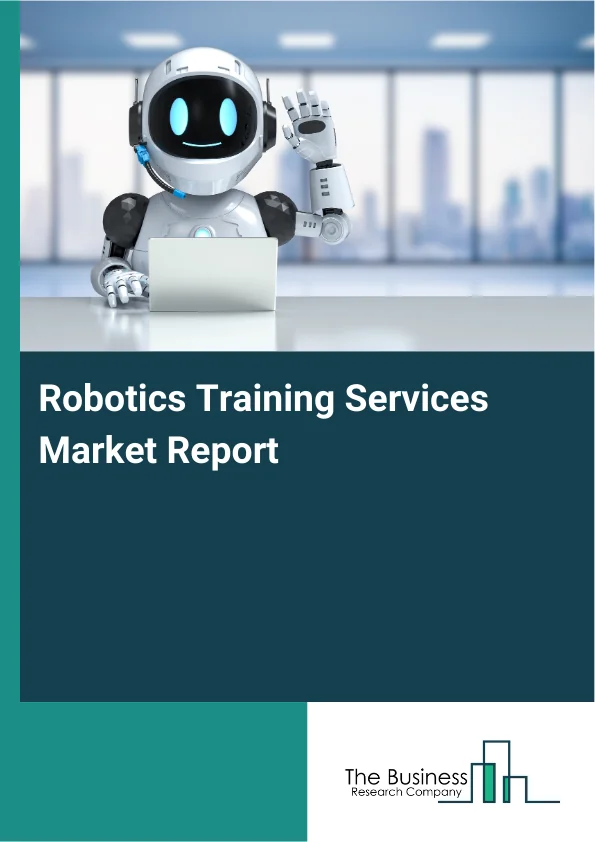 Robotics Training Services Market Report

The Business
Research Company