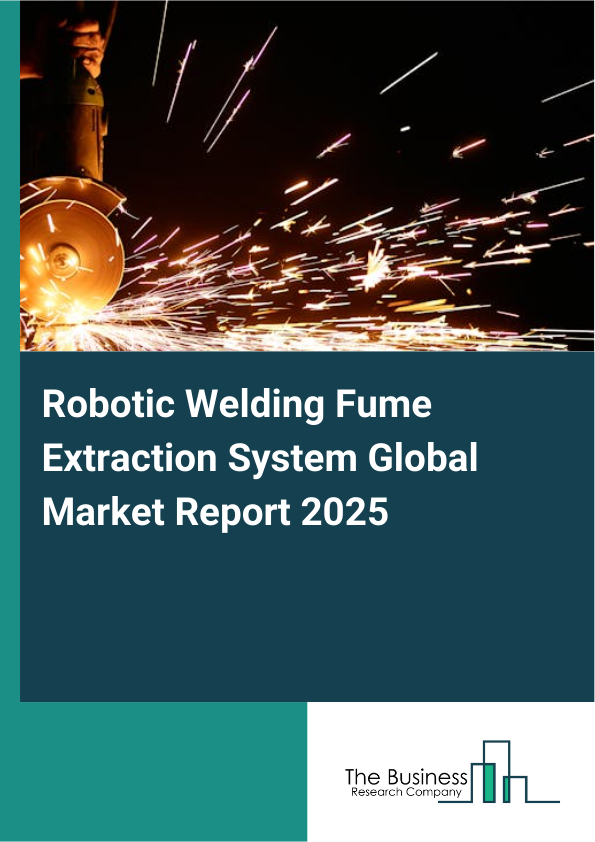 Robotic Welding Fume Extraction System Global Market Report 2025

The Business
Research Company