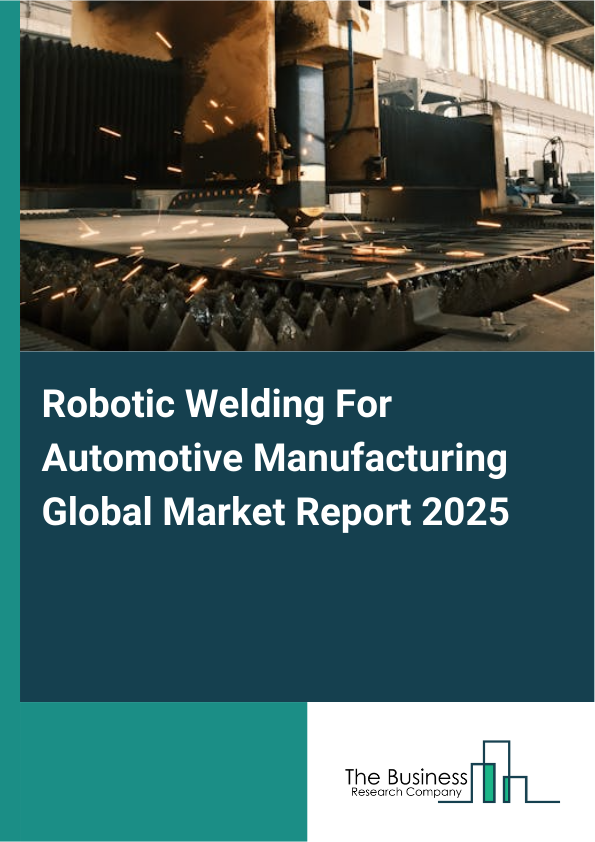 Robotic Welding For Automotive Manufacturing Global Market Report 2025

The Business
Research Company