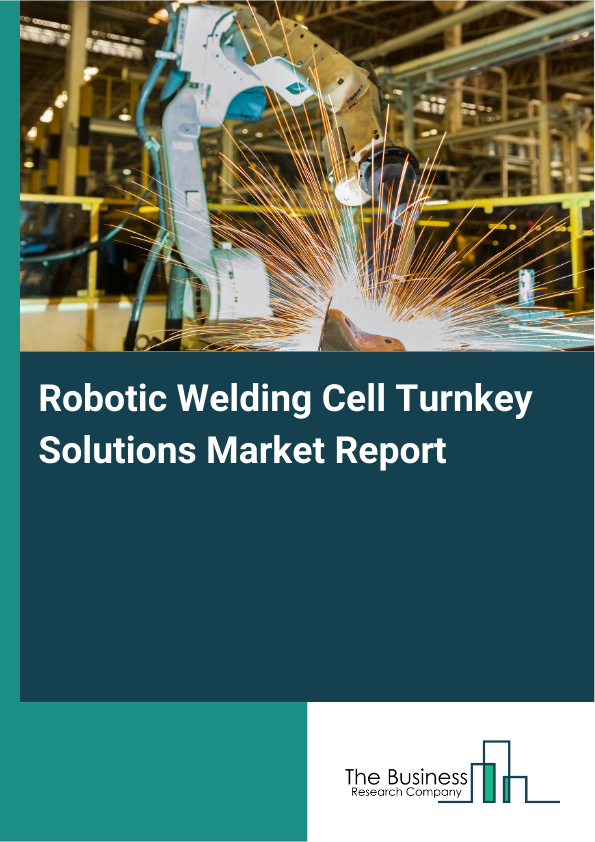 Robotic Welding Cell Turnkey Solutions Market Report

The Business
Research Company