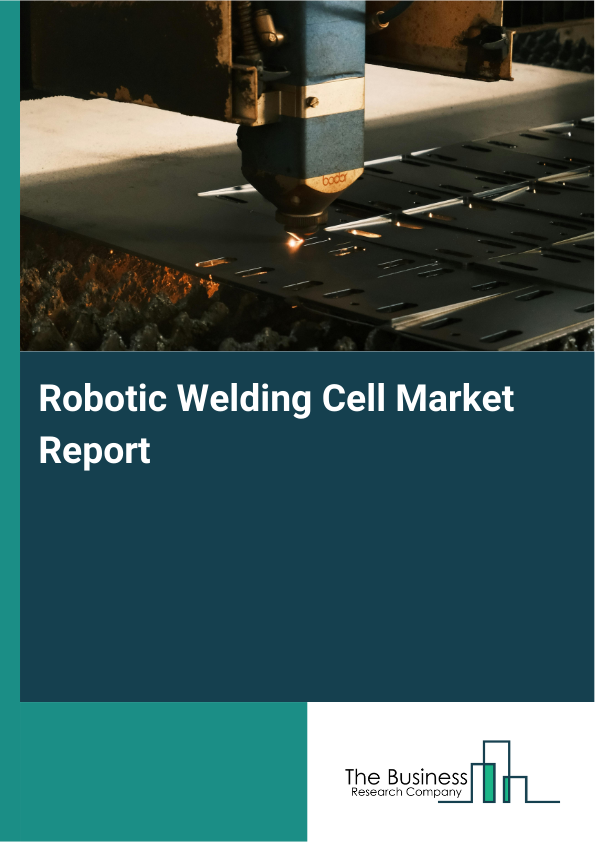 bodor

Robotic Welding Cell Market Report

The Business
Research Company