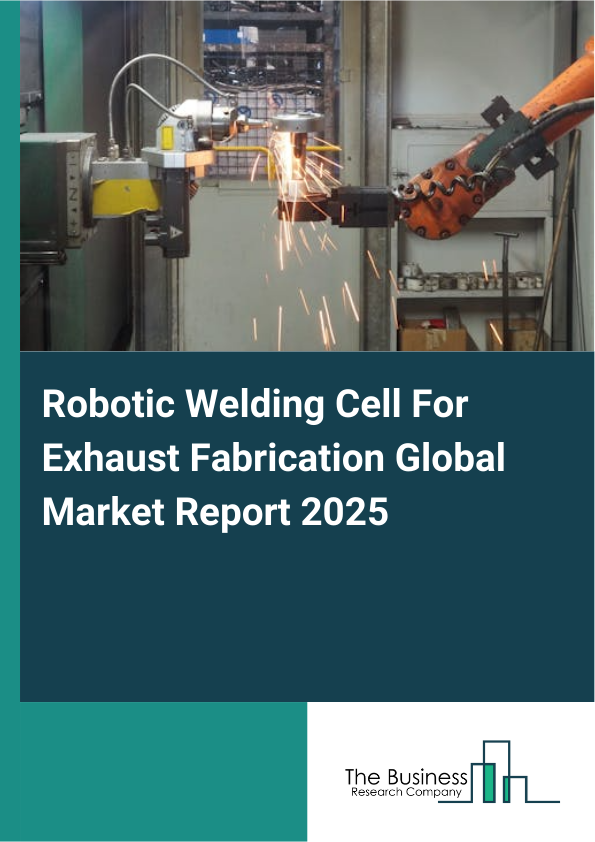 Robotic Welding Cell For Exhaust Fabrication Global Market Report 2025

The Business
Research Company