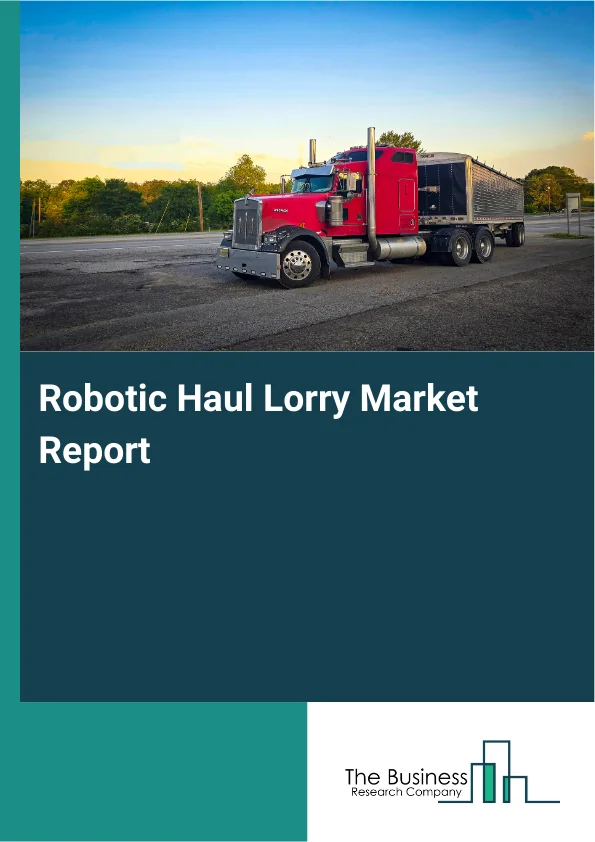 Robotic Haul Lorry Market Report

The Business
Research Company