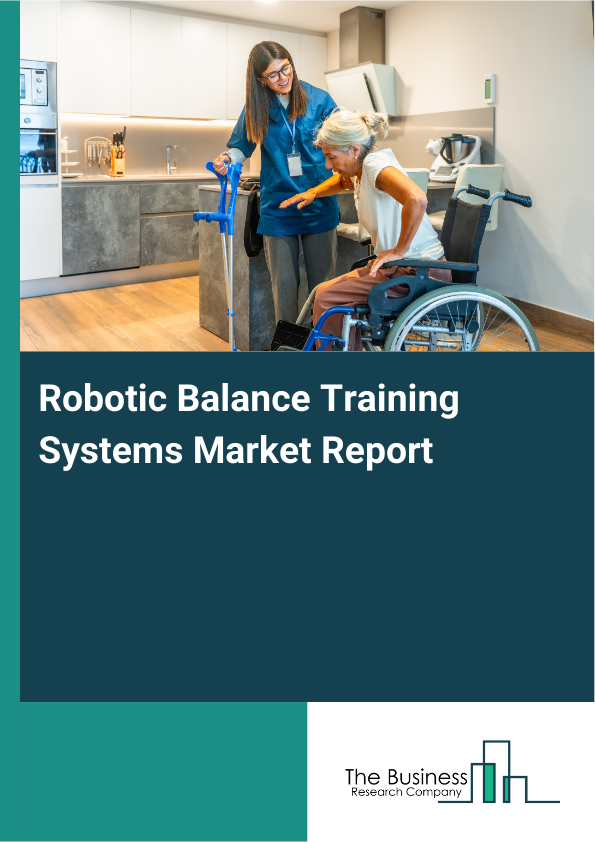 Robotic Balance Training Systems Market Report

The Business
Research Company