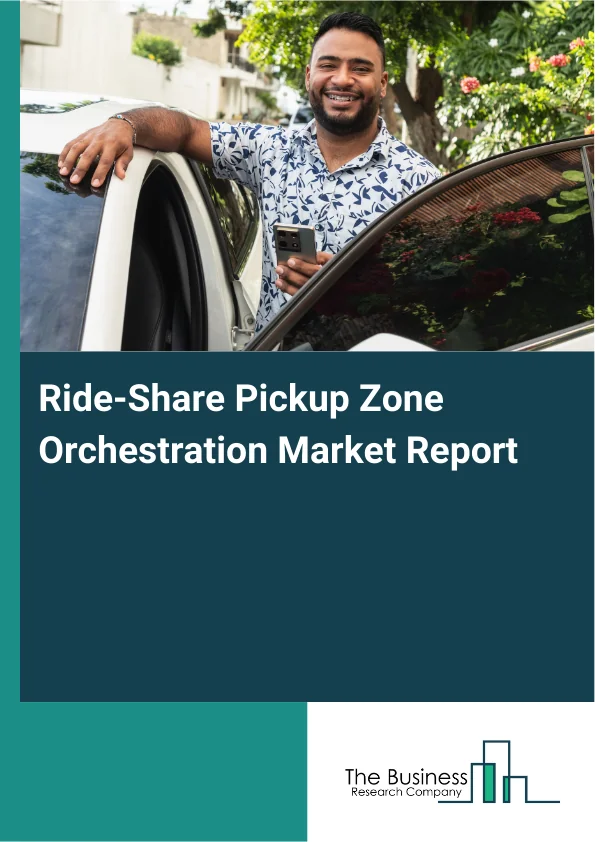 Ride-Share Pickup Zone Orchestration Market Report

The Business
Research Company