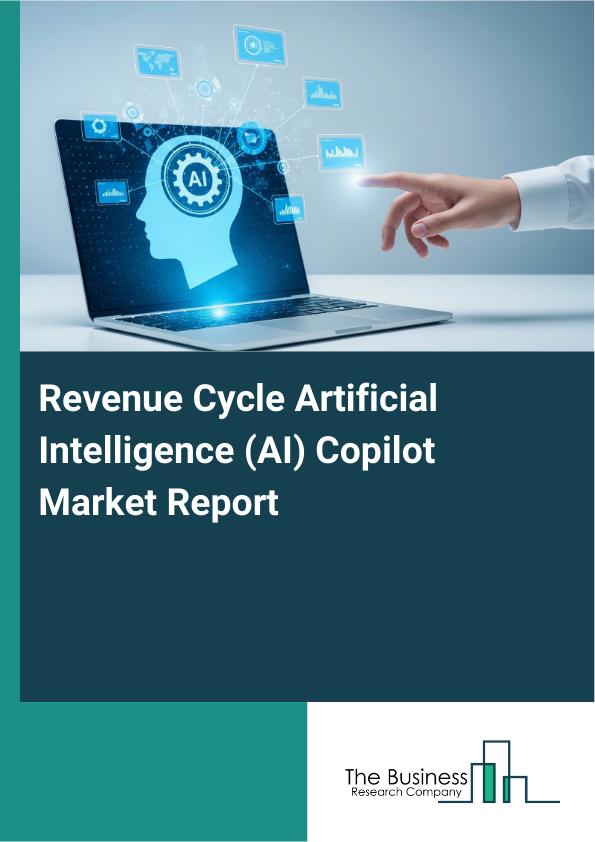 AI

Revenue Cycle Artificial Intelligence (AI) Copilot Market Report

The Business
Research Company