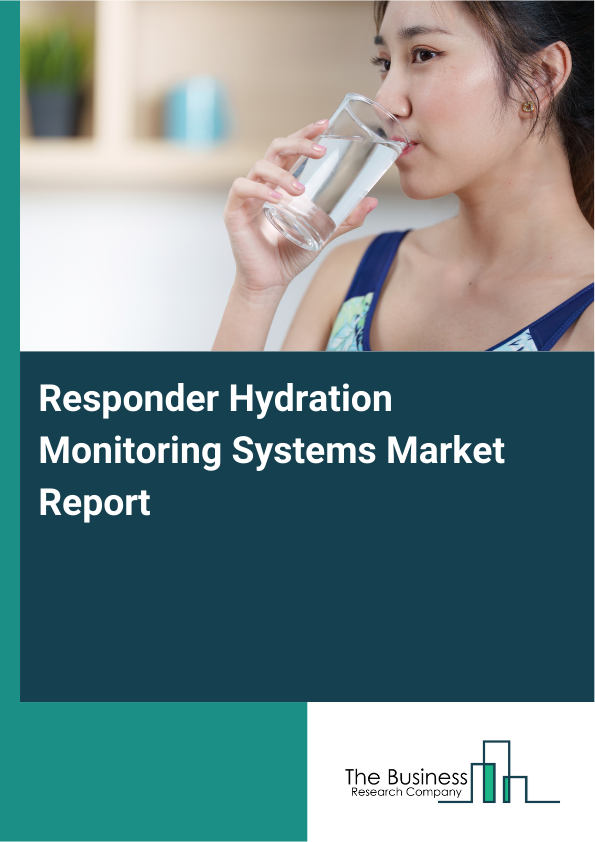 Responder Hydration Monitoring Systems Market Report

The Business
Research Company