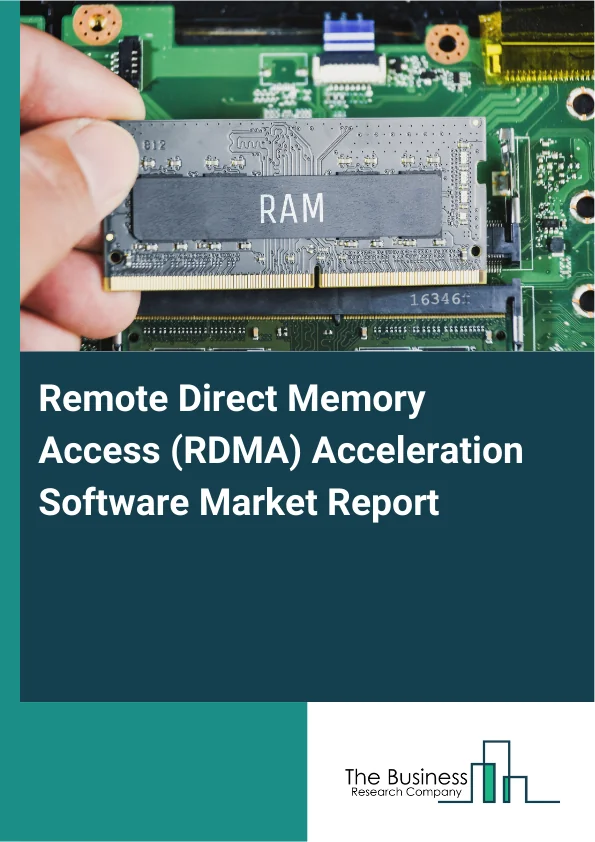 812

RAM

16346

Remote Direct Memory Access (RDMA) Acceleration Software Market Report

The Business
Research Company