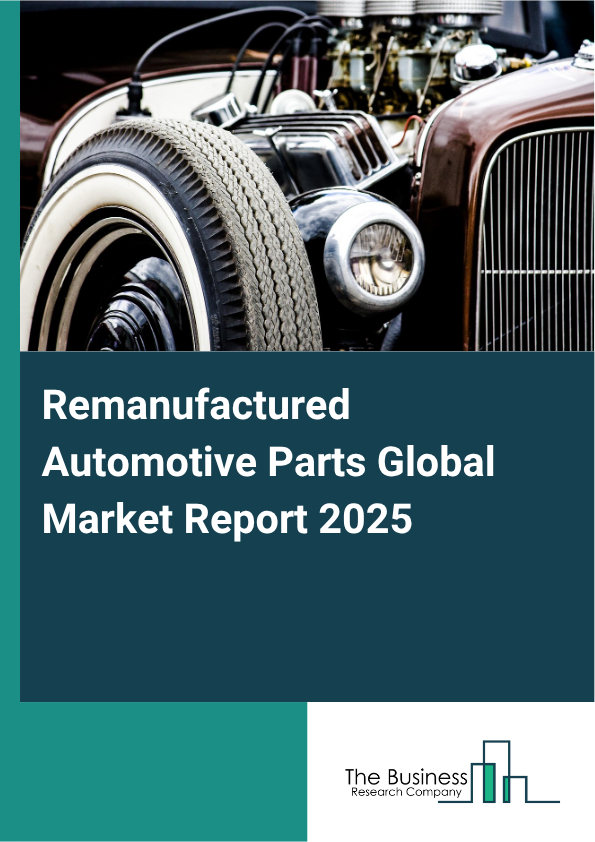 Remanufactured Automotive Parts Global Market Report 2025

The Business
Research Company