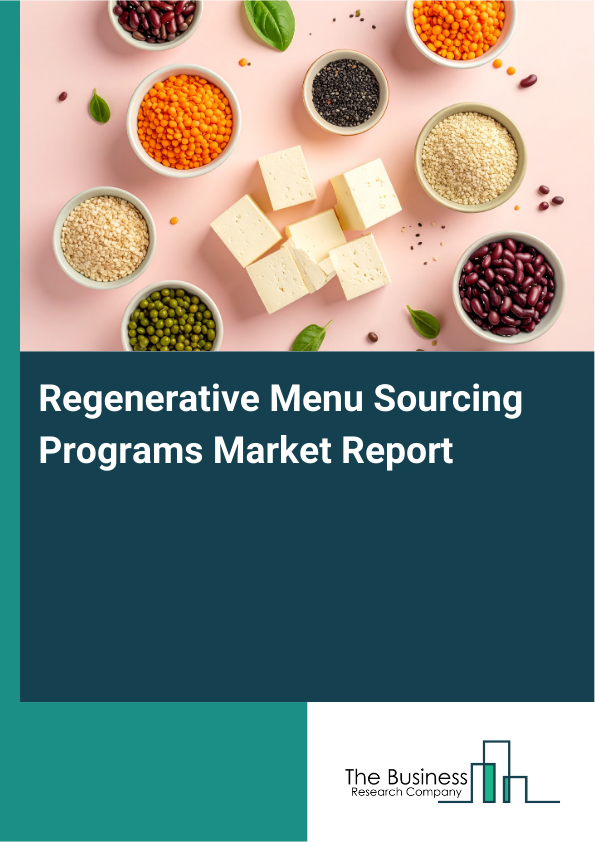 Regenerative Menu Sourcing Programs Market Report

The Business
Research Company