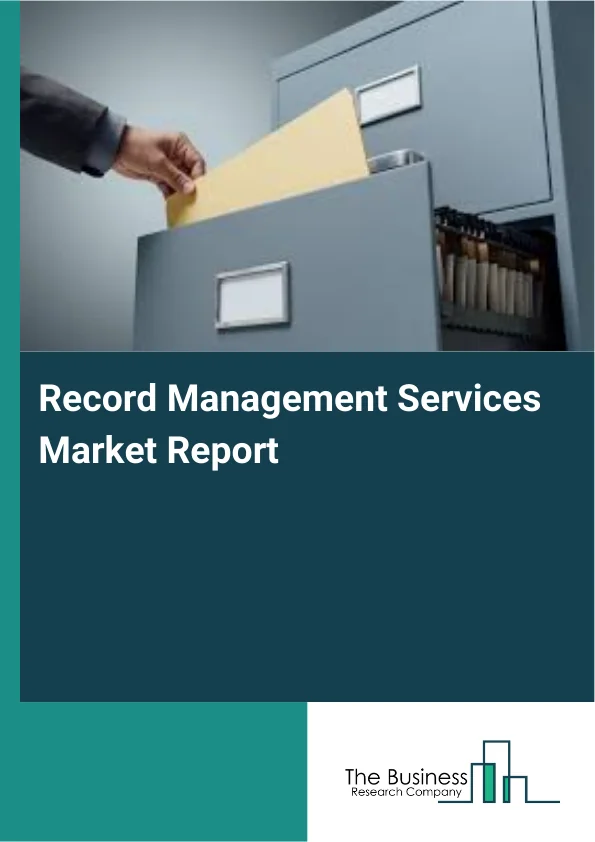 Record Management Services Market Report

The Business
Research Company