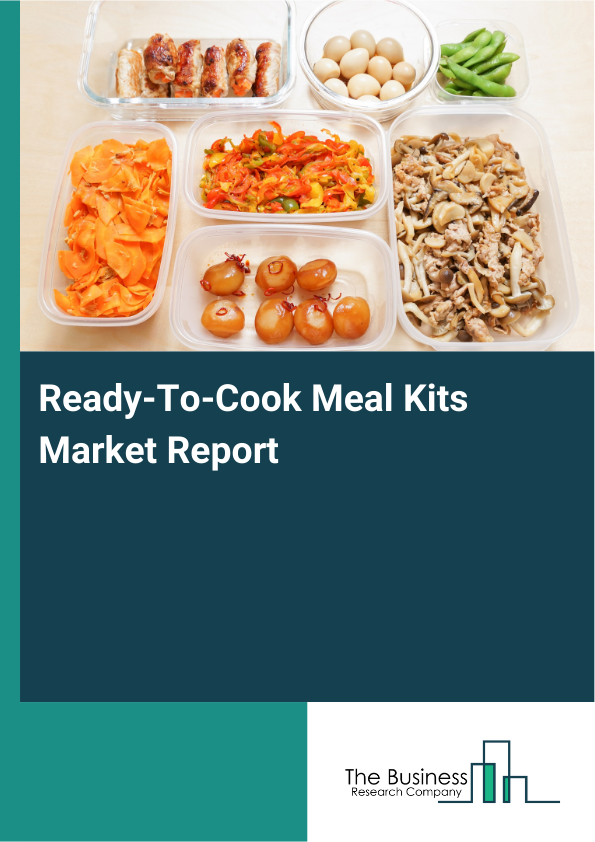 Ready-To-Cook Meal Kits Market Report

The Business
Research Company