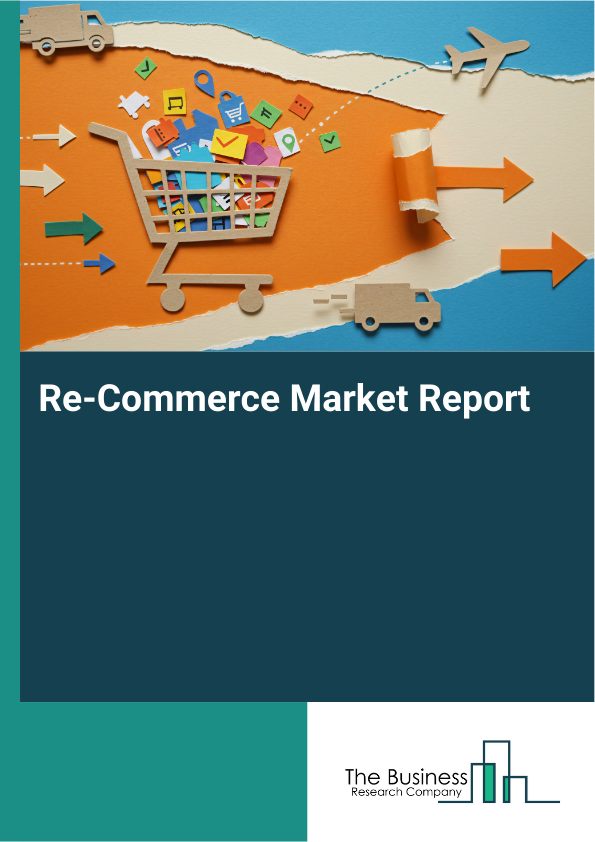 Re-Commerce Market Report

The Business
Research Company