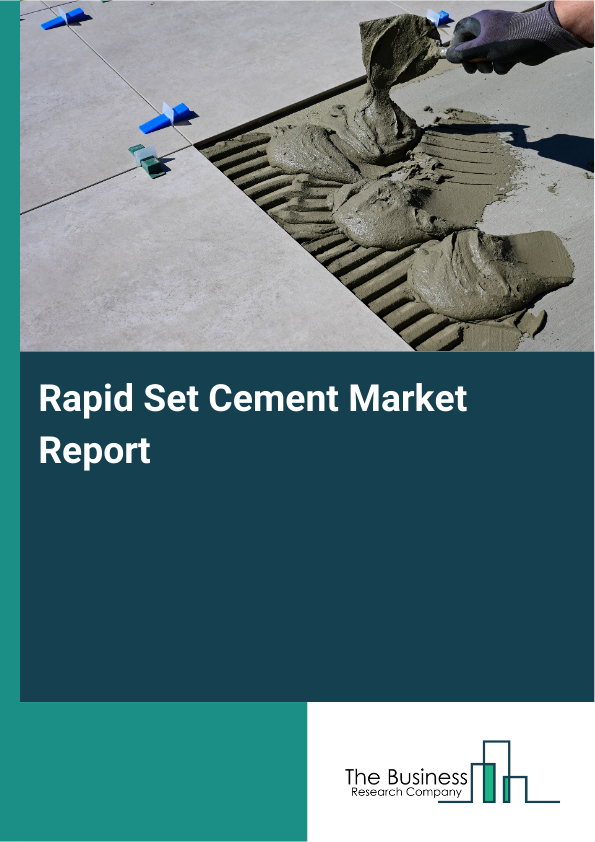 Rapid Set Cement Market Report

The Business
Research Company