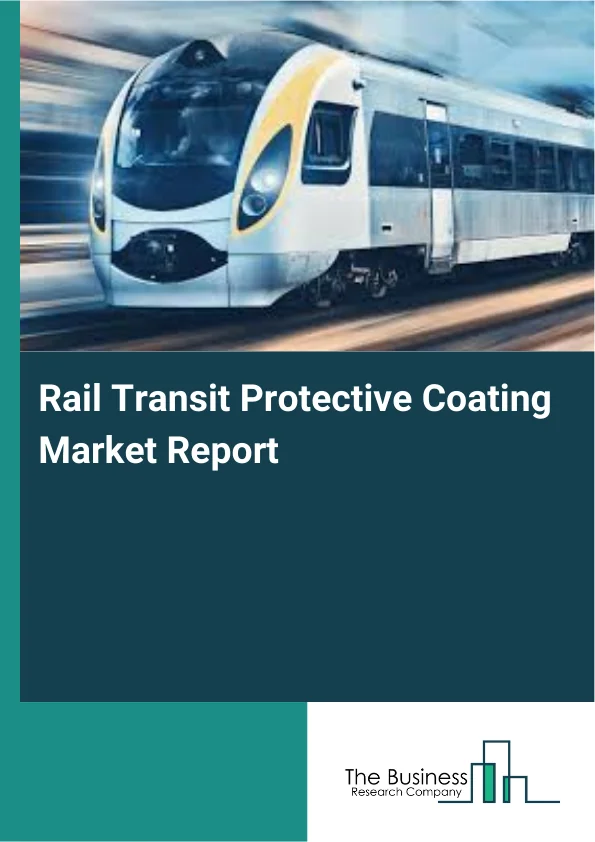 Rail Transit Protective Coating Market Report

The Business
Research Company