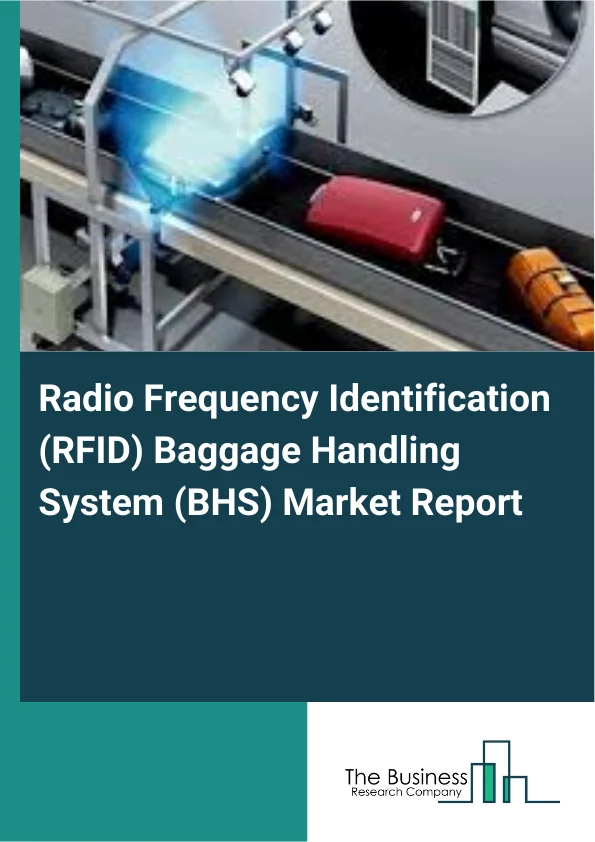 Radio Frequency Identification (RFID) Baggage Handling System (BHS) Market Report

The Business
Research Company