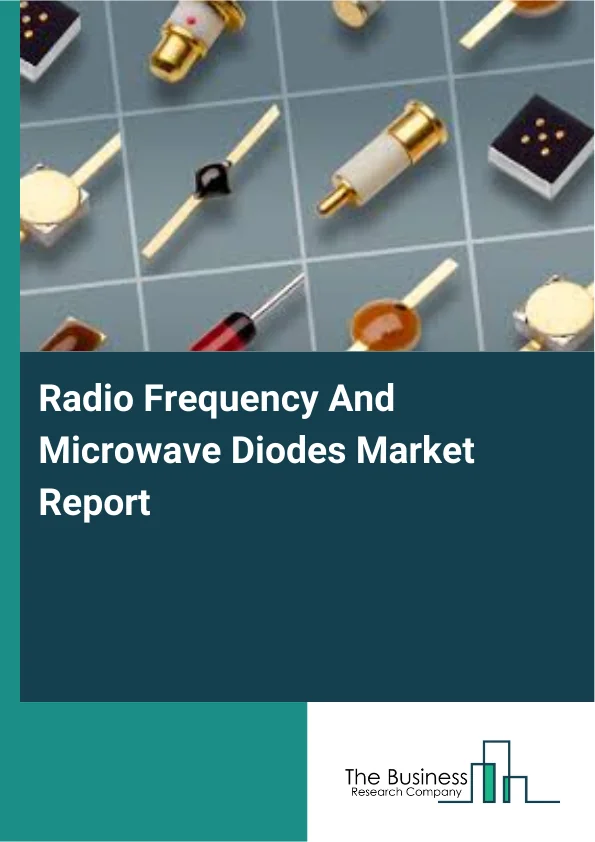 Radio Frequency And Microwave Diodes Market Report

The Business
Research Company