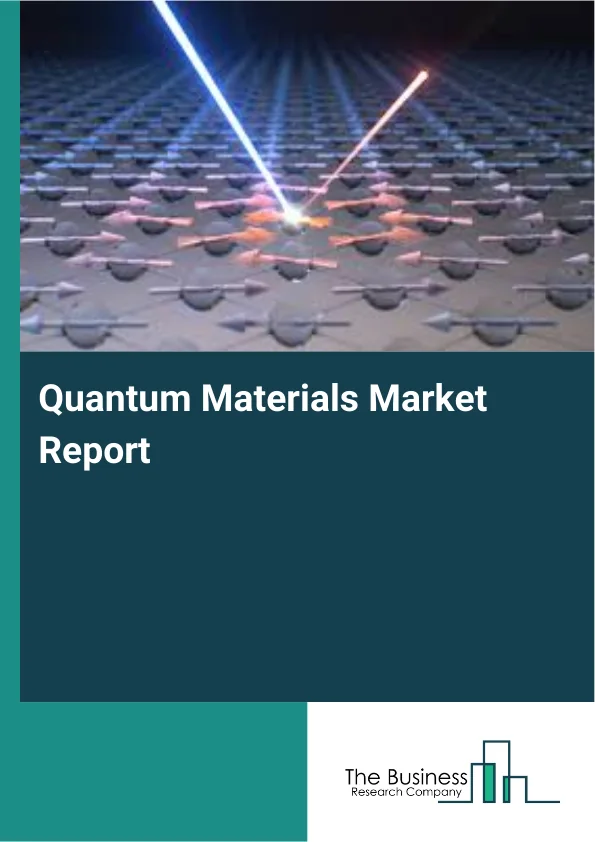 Quantum Materials Market Report

The Business
Research Company