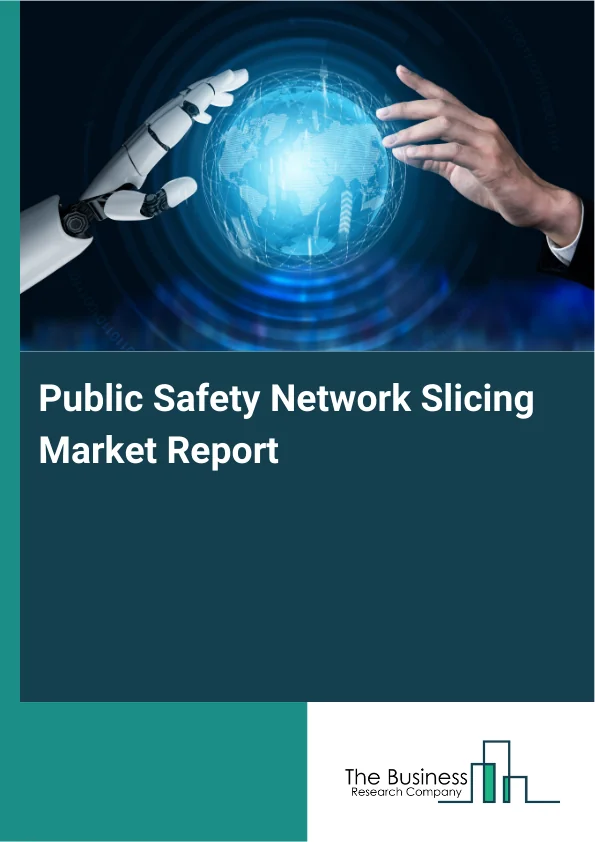 Public Safety Network Slicing Market Report

The Business
Research Company