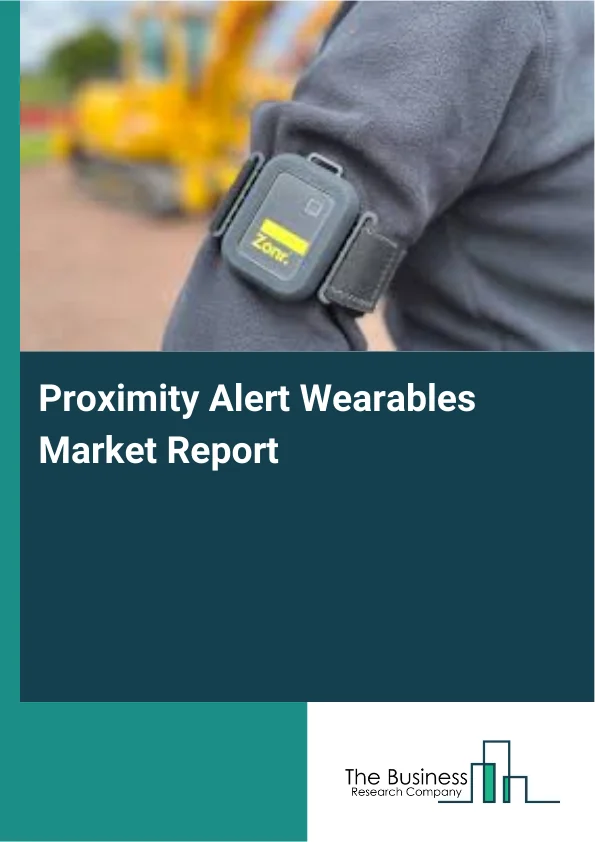 Zonr.

Proximity Alert Wearables Market Report

The Business
Research Company