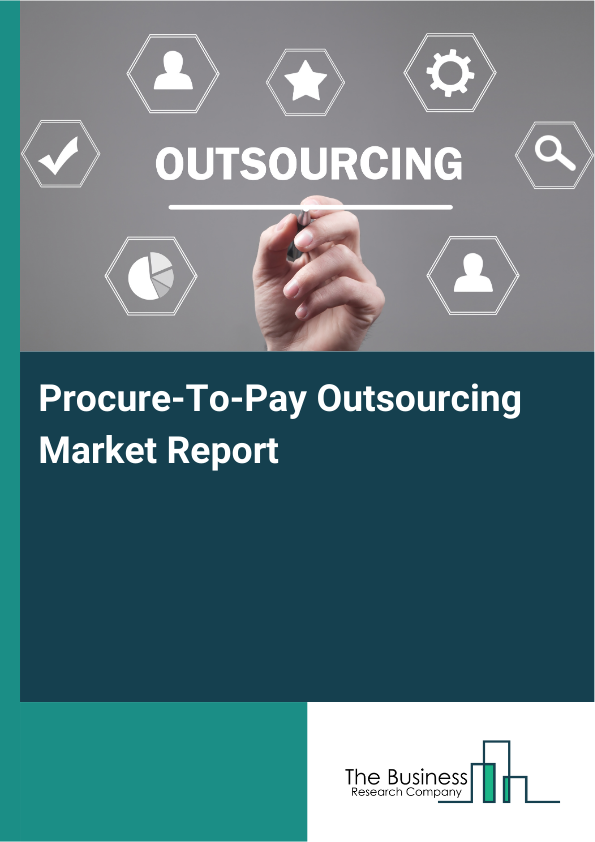 OUTSOURCING

Procure-To-Pay Outsourcing Market Report

The Business
Research Company