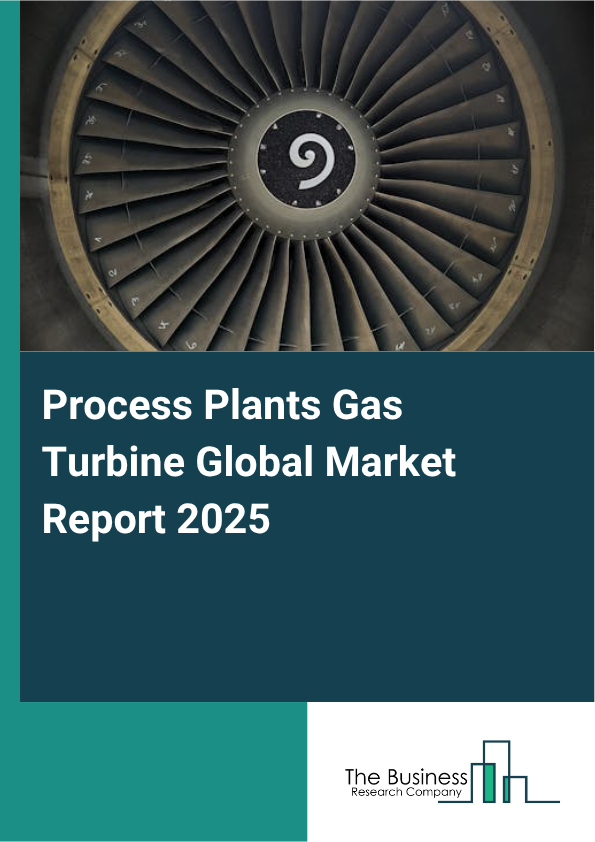 Process Plants Gas Turbine Global Market Report 2025

The Business
Research Company