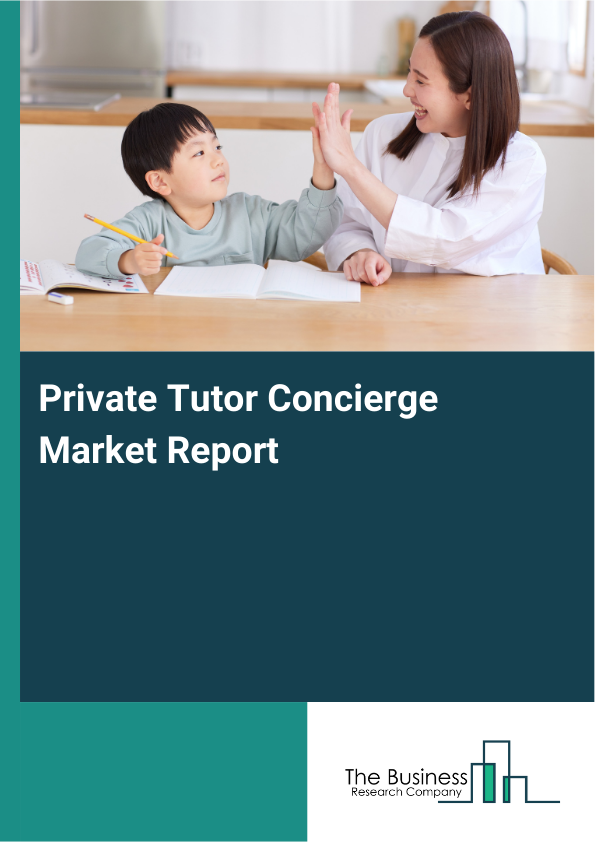 Private Tutor Concierge Market Report

The Business
Research Company