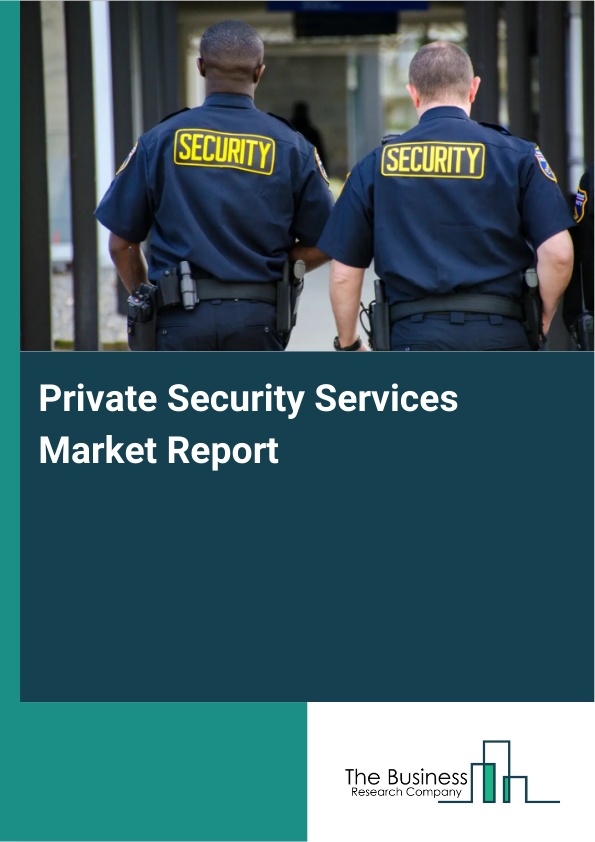 SECURITY

SECURITY

Private Security Services Market Report

The Business
Research Company